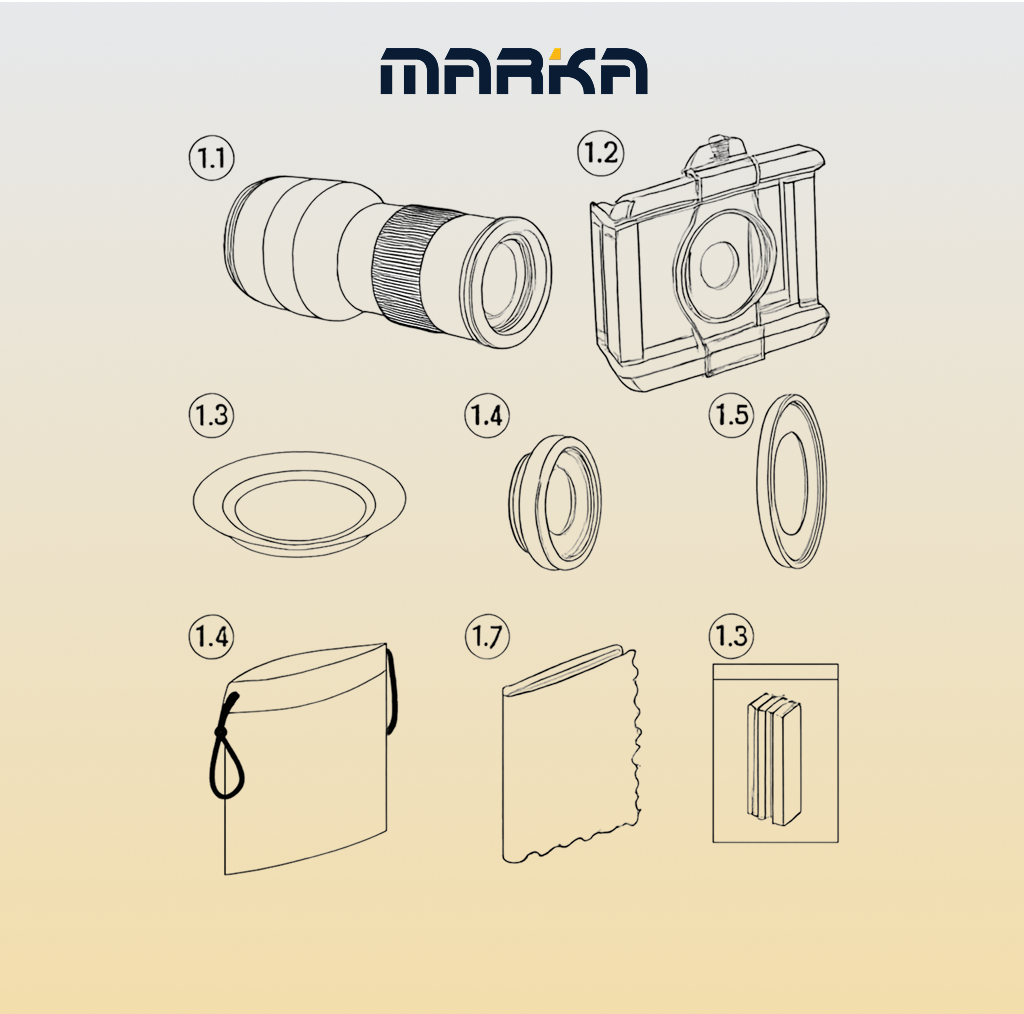 MARKA

1.1

1.2

1.3

1.4

1.5

1.4

1.7

1.3