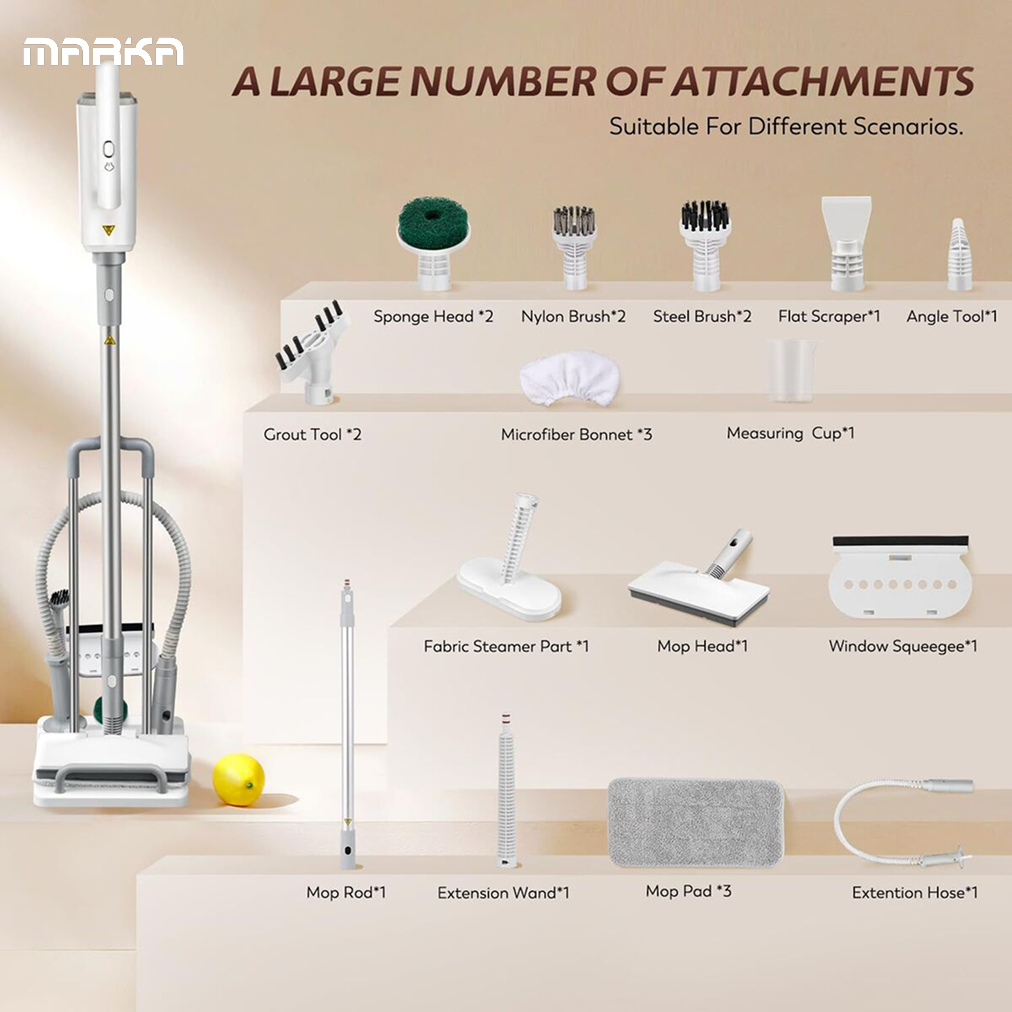 MARKA

A LARGE NUMBER OF ATTACHMENTS
Suitable For Different Scenarios.

Sponge Head *2
Nylon Brush*2
Steel Brush*2
Flat Scraper*1
Angle Tool*1

Grout Tool *2
Microfiber Bonnet *3
Measuring Cup*1

Fabric Steamer Part *1
Mop Head*1
Window Squeegee*1

Mop Rod*1
Extension Wand*1
Mop Pad *3
Extention Hose*1