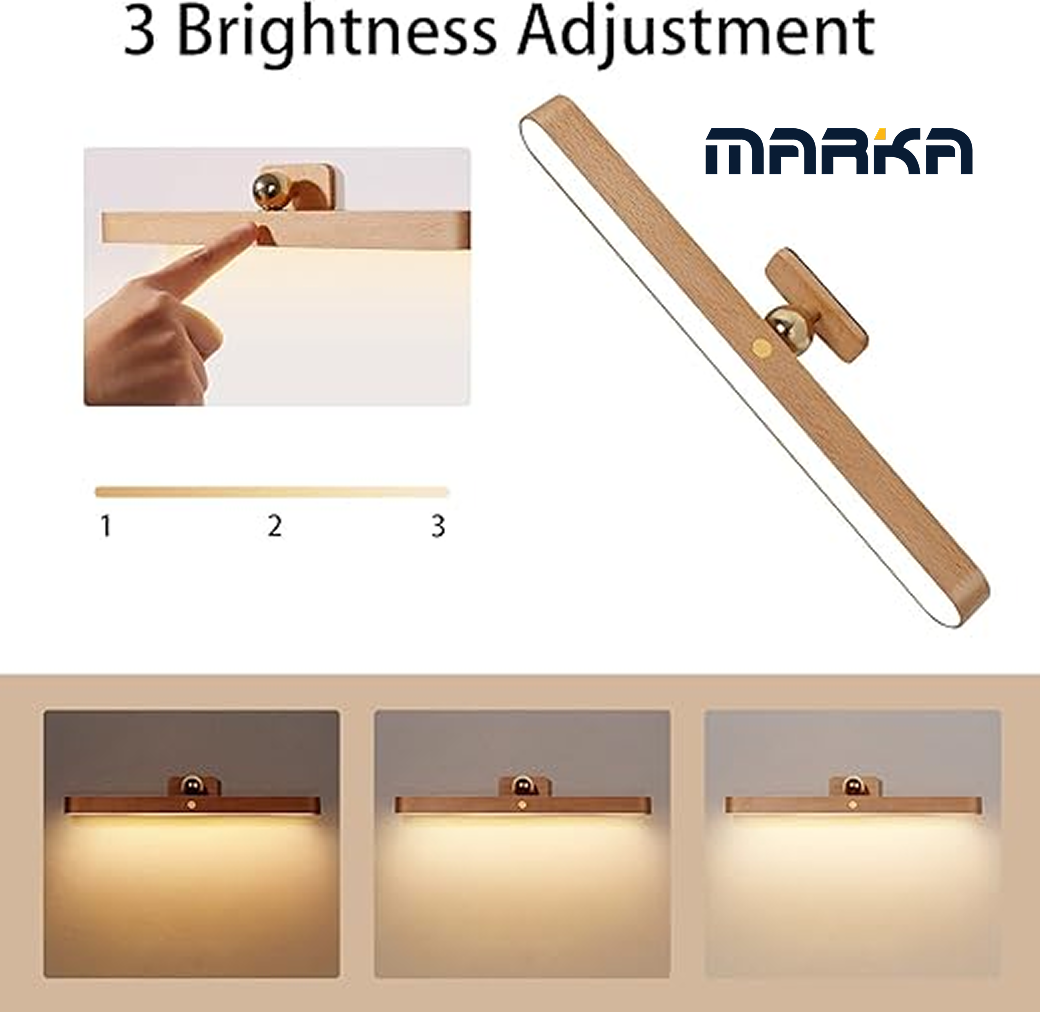 3 Brightness Adjustment

MARKA

1 2 3