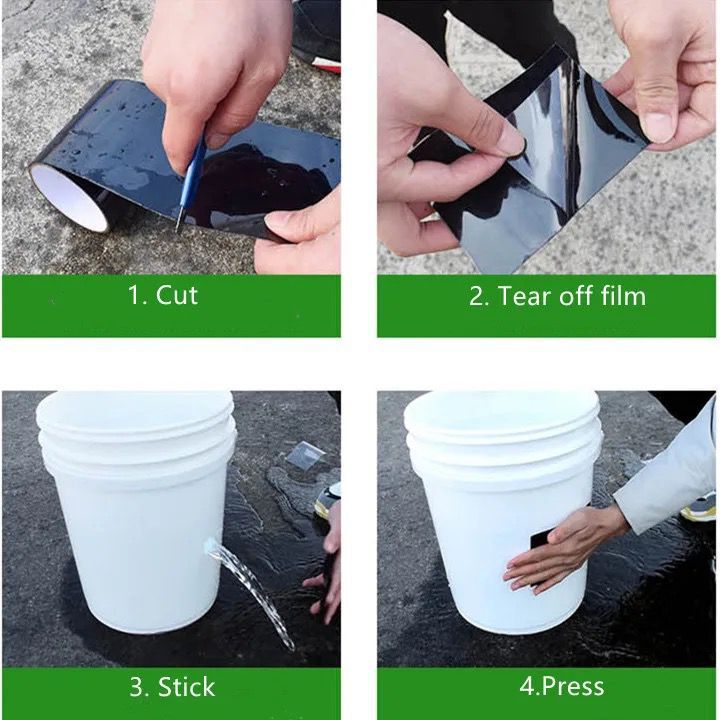 1. Cut

2. Tear off film

3. Stick

4.Press